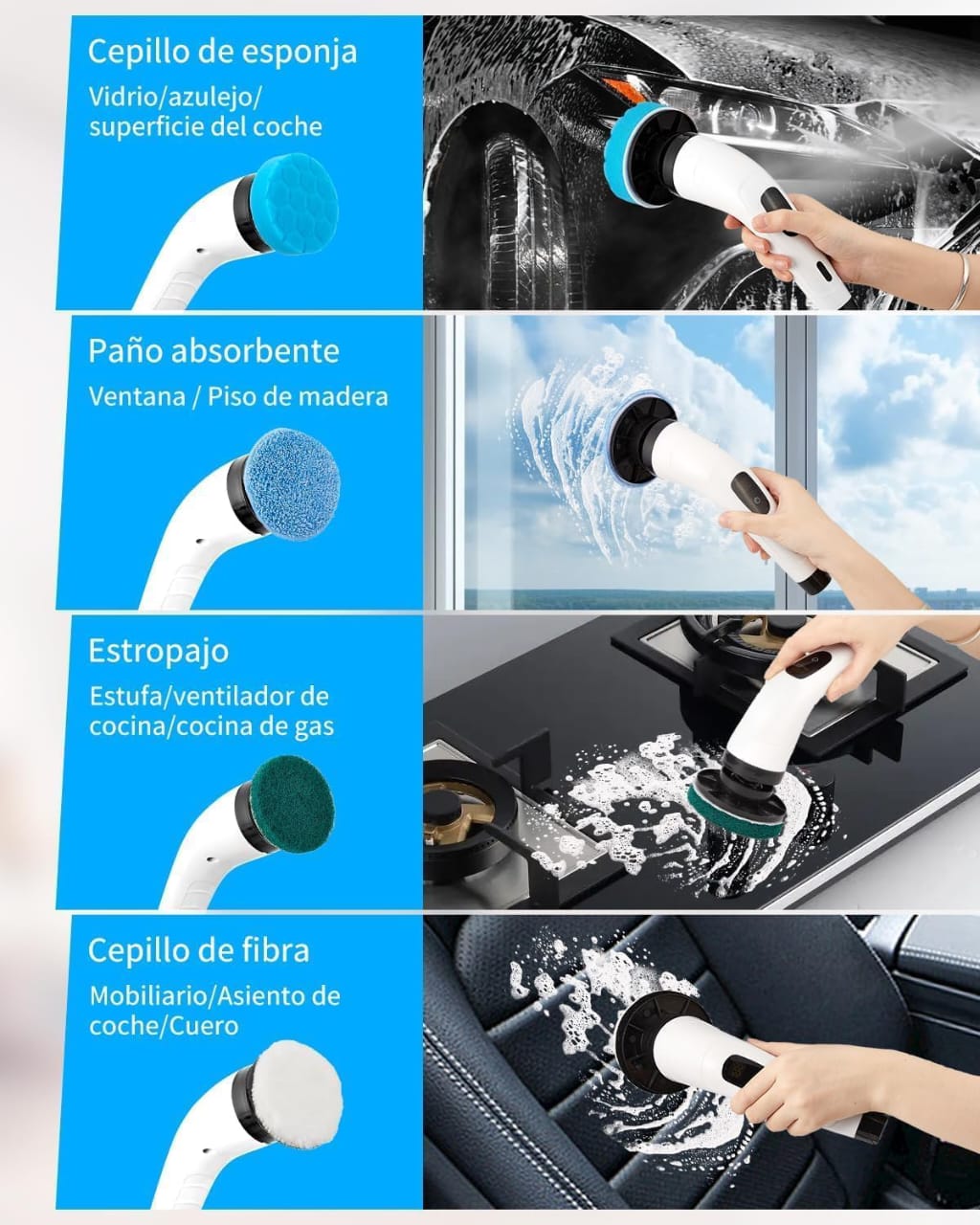 Cepillo de esponja
Vidrio/azulejo/ superficie del coche

Paño absorbente
Ventana / Piso de madera

Estropajo
Estufa/ventilador de cocina/cocina de gas

Cepillo de fibra
Mobiliario/Asiento de coche/Cuero