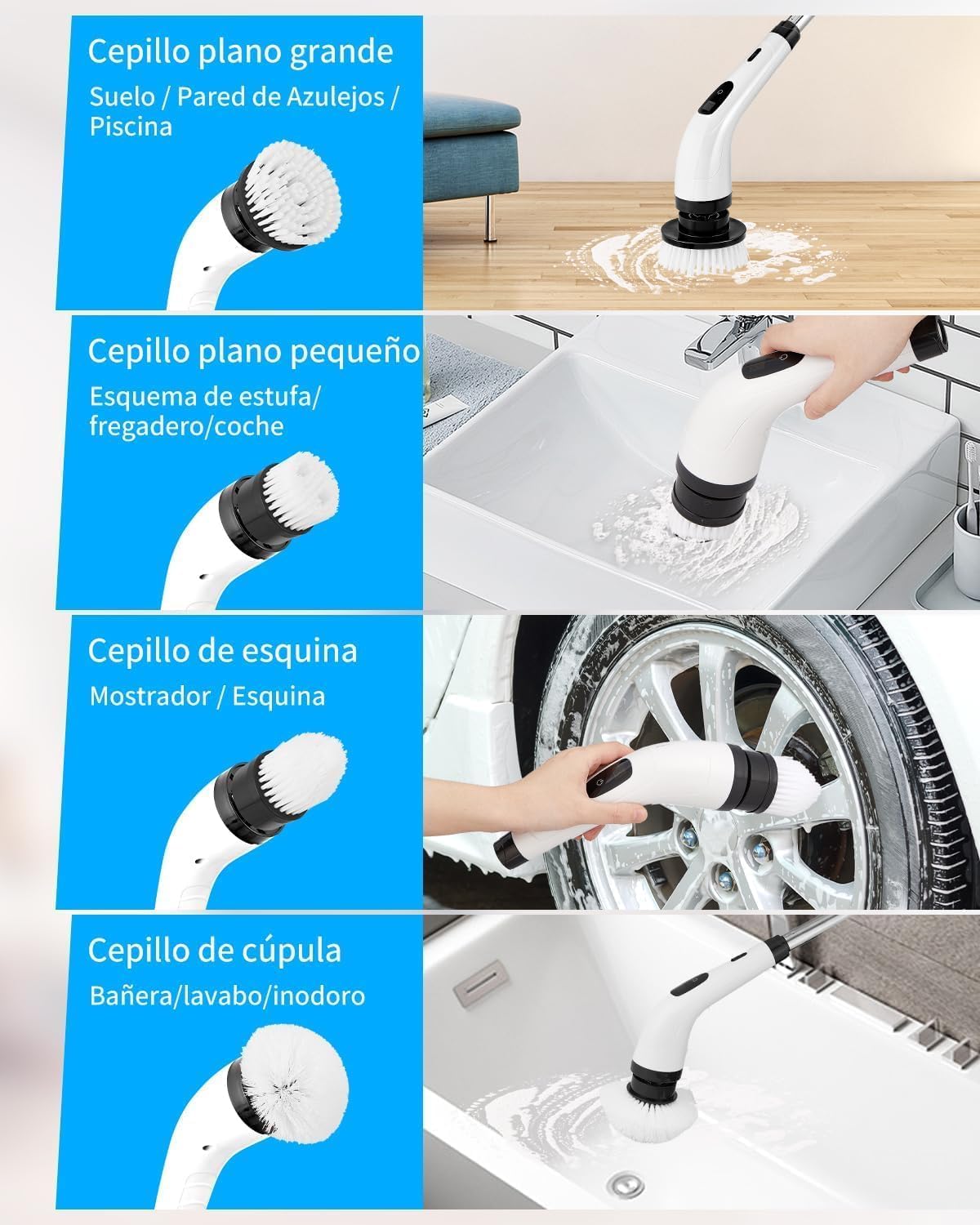 Cepillo plano grande

Suelo / Pared de Azulejos / Piscina

Cepillo plano pequeño

Esquema de estufa/ fregadero/coche

Cepillo de esquina

Mostrador / Esquina

Cepillo de cúpula

Bañera/lavabo/inodoro